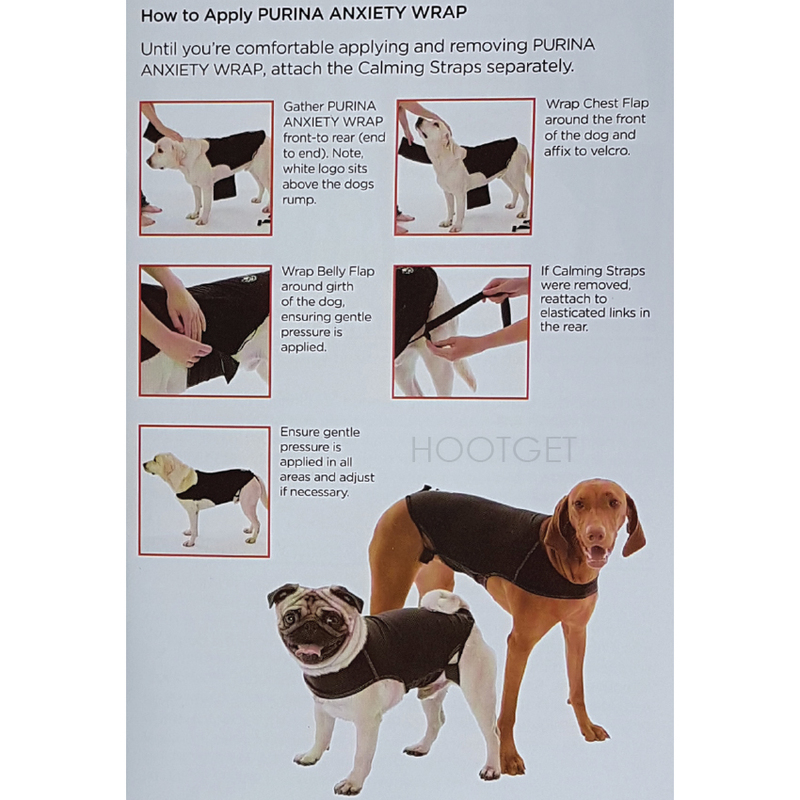 How to Apply PURINA ANXIETY WRAP

Until you're comfortable applying and removing PURINA ANXIETY WRAP, attach the Calming Straps separately.

Gather PURINA ANXIETY WRAP front-to rear (end to end). Note, white logo sits above the dogs rump.

Wrap Chest Flap around the front of the dog and affix to velcro.

Wrap Belly Flap around girth of the dog, ensuring gentle pressure is applied.

If Calming Straps were removed, reattach to elasticated links in the rear.

Ensure gentle pressure is applied in all areas and adjust if necessary.

HOOTGET